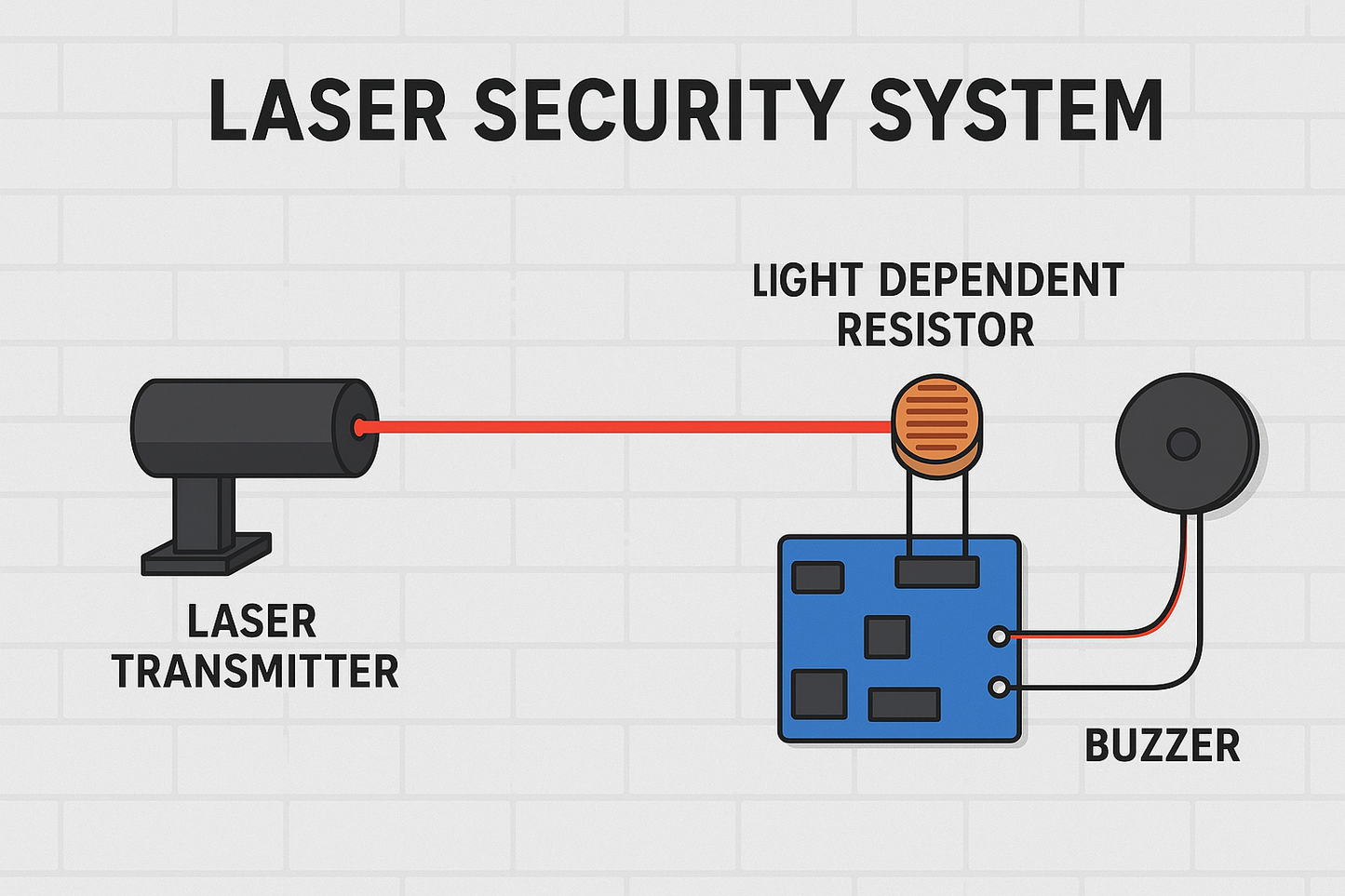 LASER SECURITY SYSTEM

LIGHT DEPENDENT RESISTOR

LASER TRANSMITTER

BUZZER