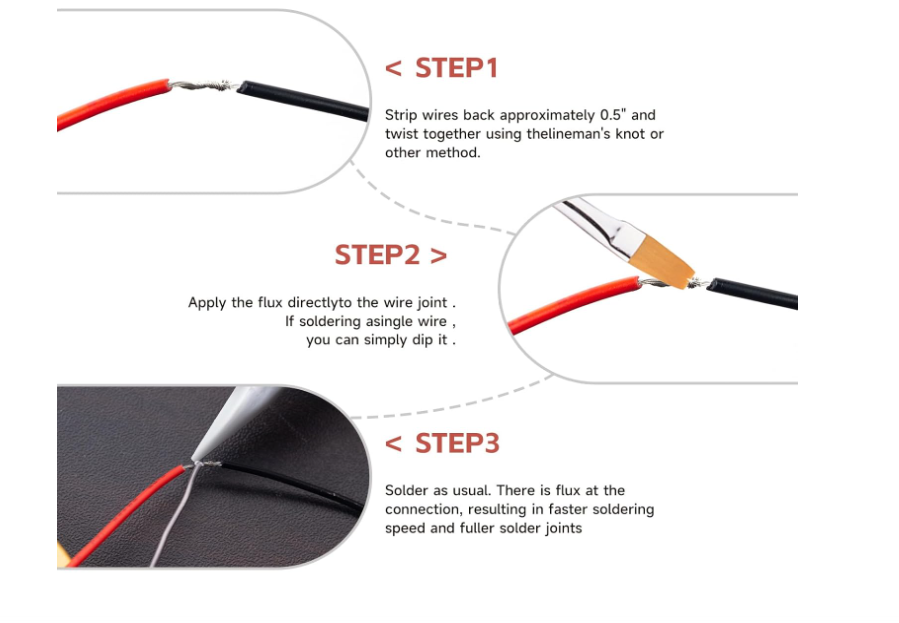 < STEP1

Strip wires back approximately 0.5" and twist together using thelineman's knot or other method.

STEP2 >

Apply the flux directlyto the wire joint . If soldering asingle wire , you can simply dip it .

< STEP3

Solder as usual. There is flux at the connection, resulting in faster soldering speed and fuller solder joints