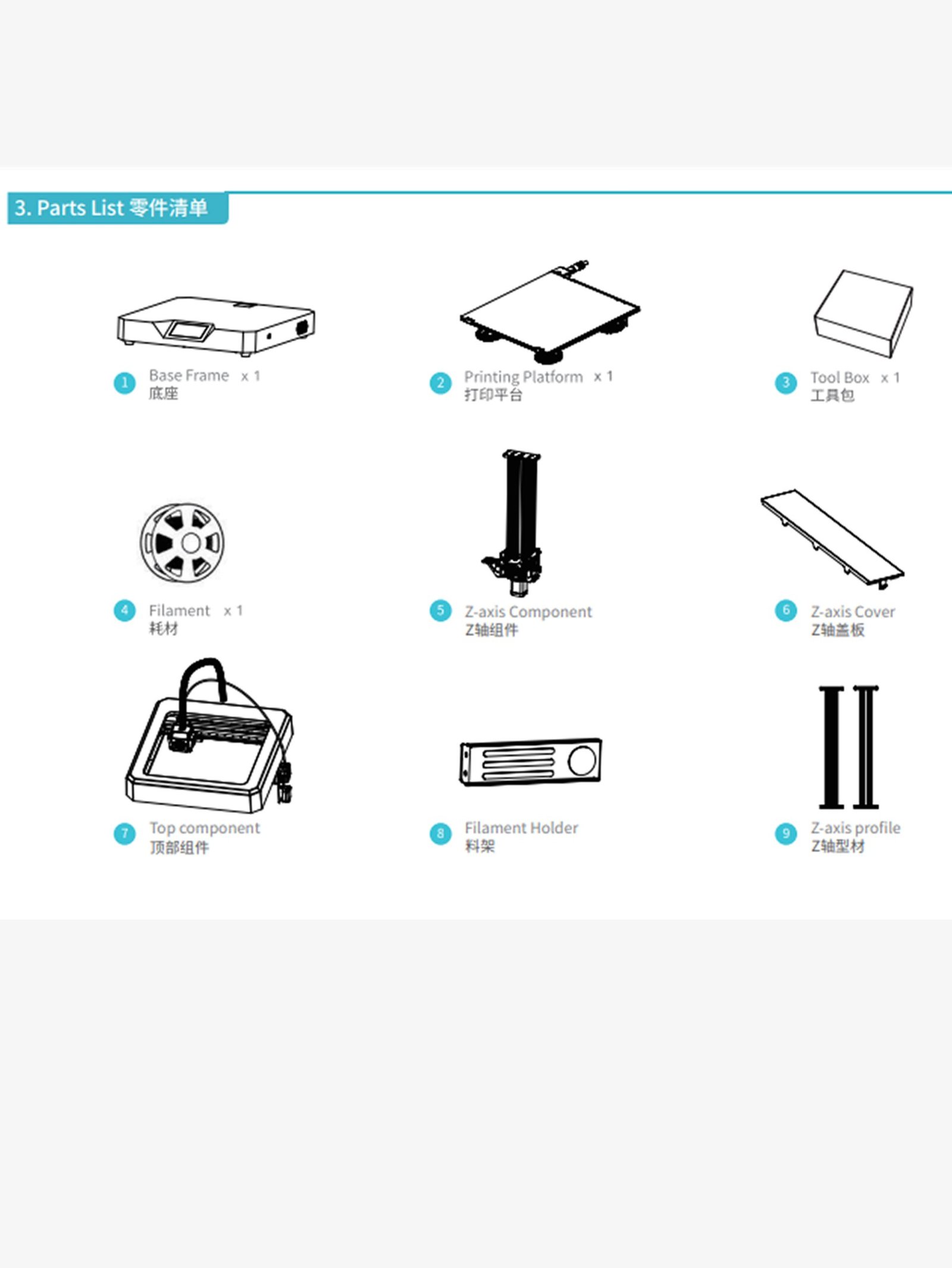 3. Parts List 零件清单

1 Base Frame x 1
底座

2 Printing Platform x 1
打印平台

3 Tool Box x 1
工具包

4 Filament x 1
耗材

5 Z-axis Component
Z轴组件

6 Z-axis Cover
Z轴盖板

7 Top component
顶部组件

8 Filament Holder
料架

9 Z-axis profile
Z轴型材